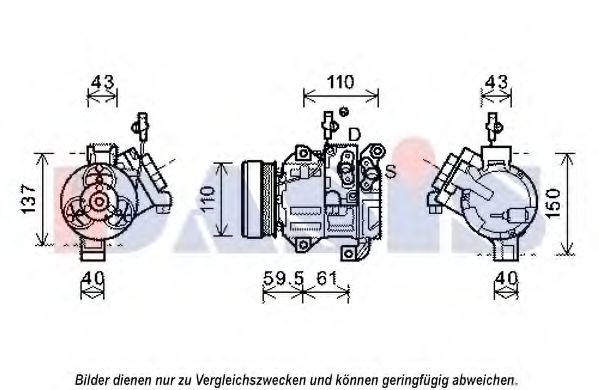 43

110

43

D

S

137

110

150

40

59.5 61

40

Bilder dienen nur zu Vergleichszwecken und können geringfügig abweichen.