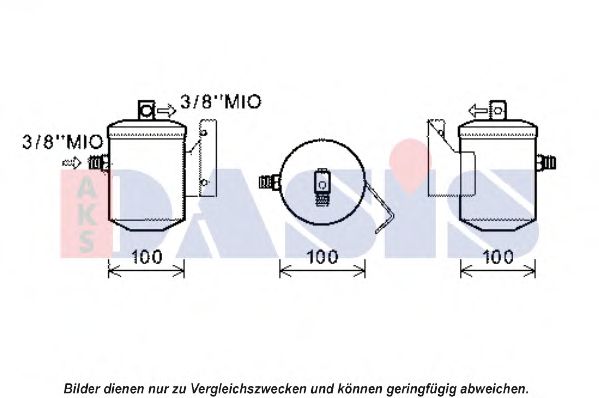 3/8''MIO

3/8''MIO

AKS

DASIS

100

100

100

Bilder dienen nur zu Vergleichszwecken und können geringfügig abweichen.