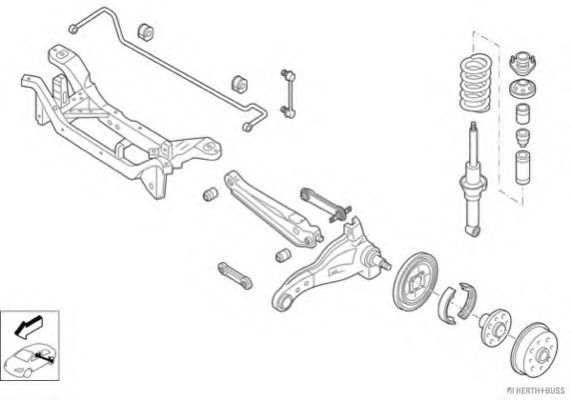 HERTH+BUSS