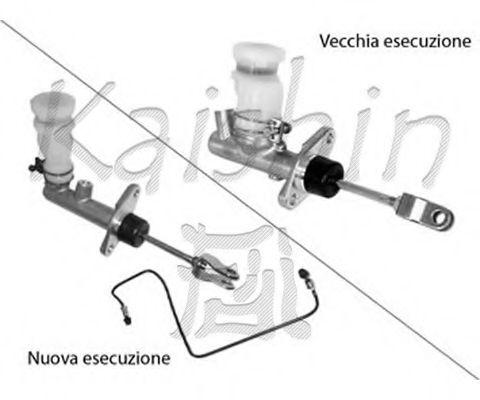 Vecchia esecuzione

Kaishin

Nuova esecuzione