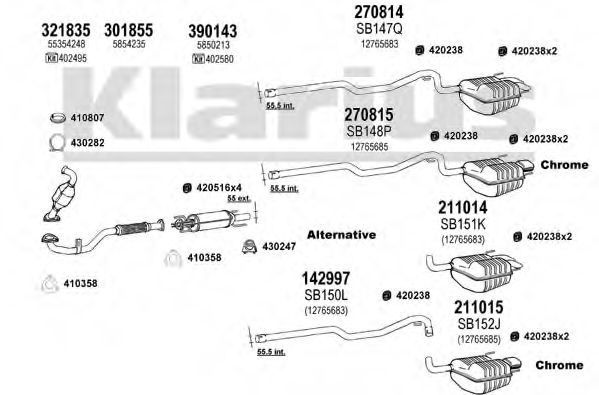 Klarius

321835
55354248
Kit 402495

301855
5854235

390143
5850213
Kit 402580

270814
SB147Q
12765683

420238

420238x2

55.5 int.

410807

430282

270815
SB148P
12765685

420238

420238x2

Chrome

55.5 int.

420516x4

55 ext.

211014
SB151K
(12765683)

420238x2

Alternative

430247

410358

410358

142997
SB150L
(12765683)

420238

211015
SB152J
(12765685)

420238x2

55.5 int.

Chrome