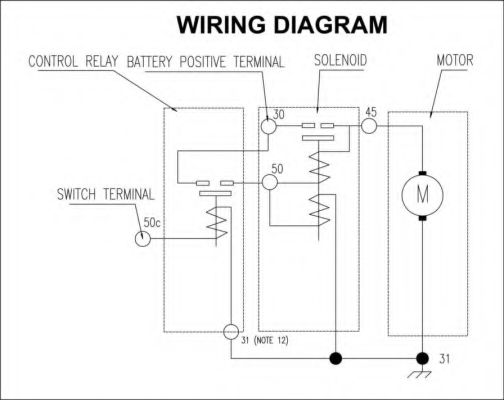 WIRING DIAGRAM

CONTROL RELAY

BATTERY POSITIVE TERMINAL

SOLENOID

MOTOR

30

45

50

SWITCH TERMINAL

50c

M

31 (NOTE 12)

31