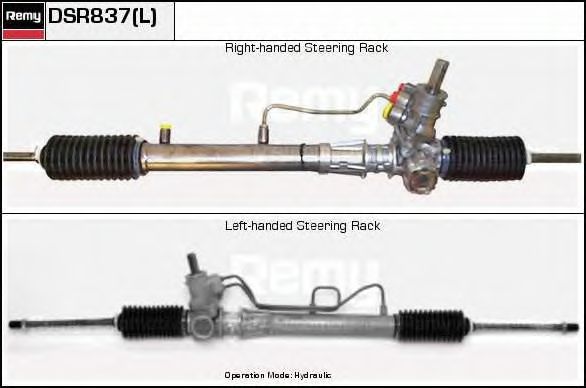 Remy

DSR837(L)

Right-handed Steering Rack

Remy

Left-handed Steering Rack

Remy

Operation Mode: Hydraulic