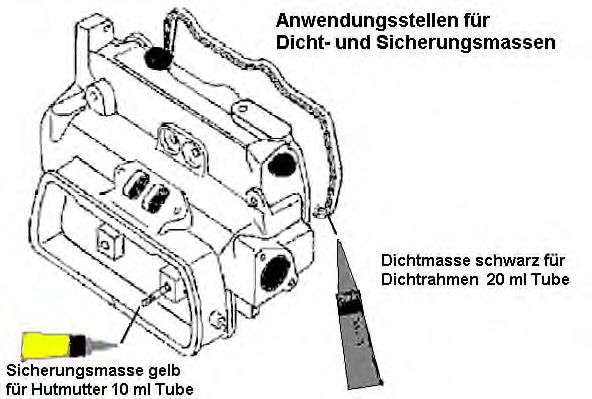 Anwendungsstellen für
Dicht- und Sicherungsmassen

Dichtmasse schwarz für
Dichtrahmen 20 ml Tube

Sicherungsmasse gelb
für Hutmutter 10 ml Tube